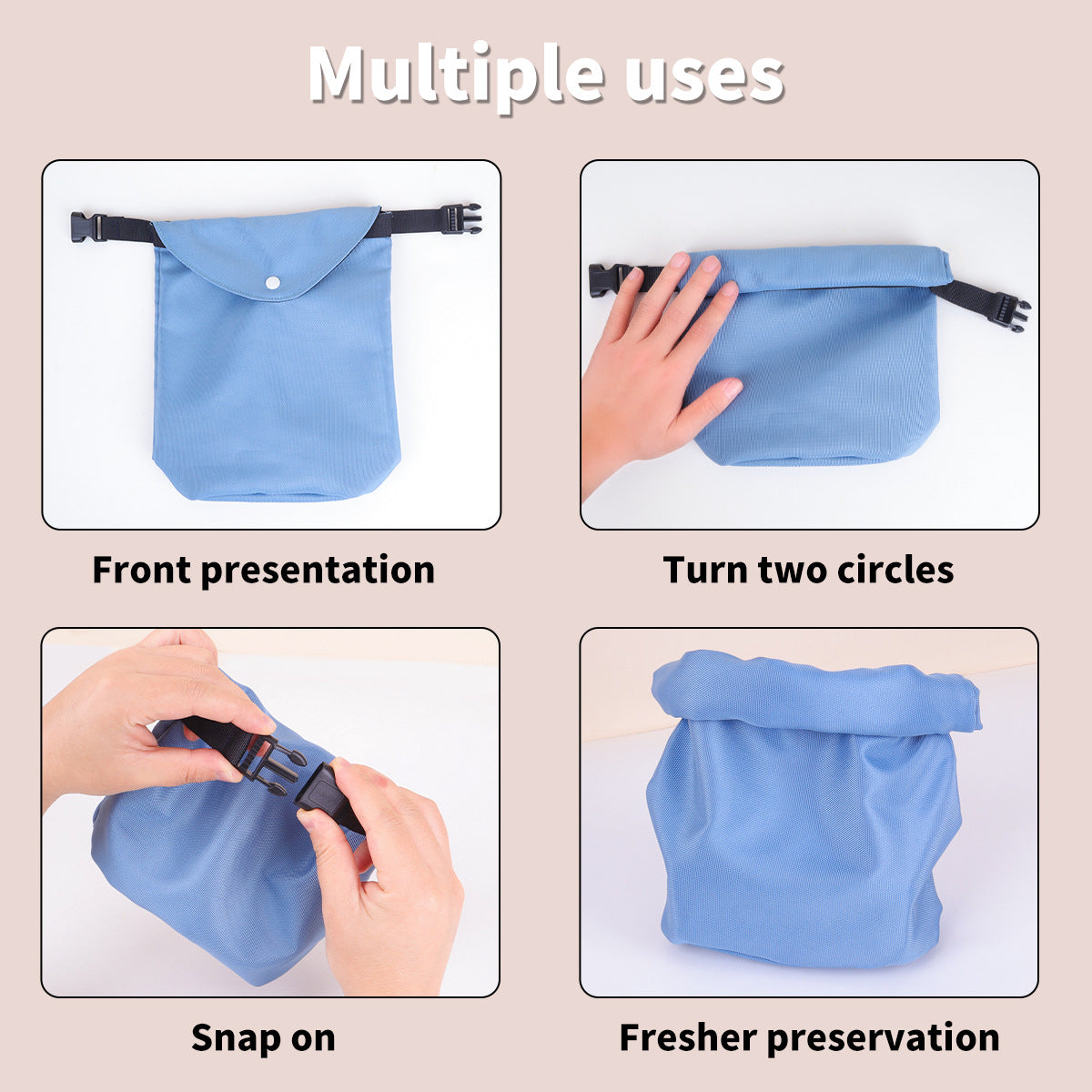 Multiple uses

Front presentation

Turn two circles

Snap on

Fresher preservation