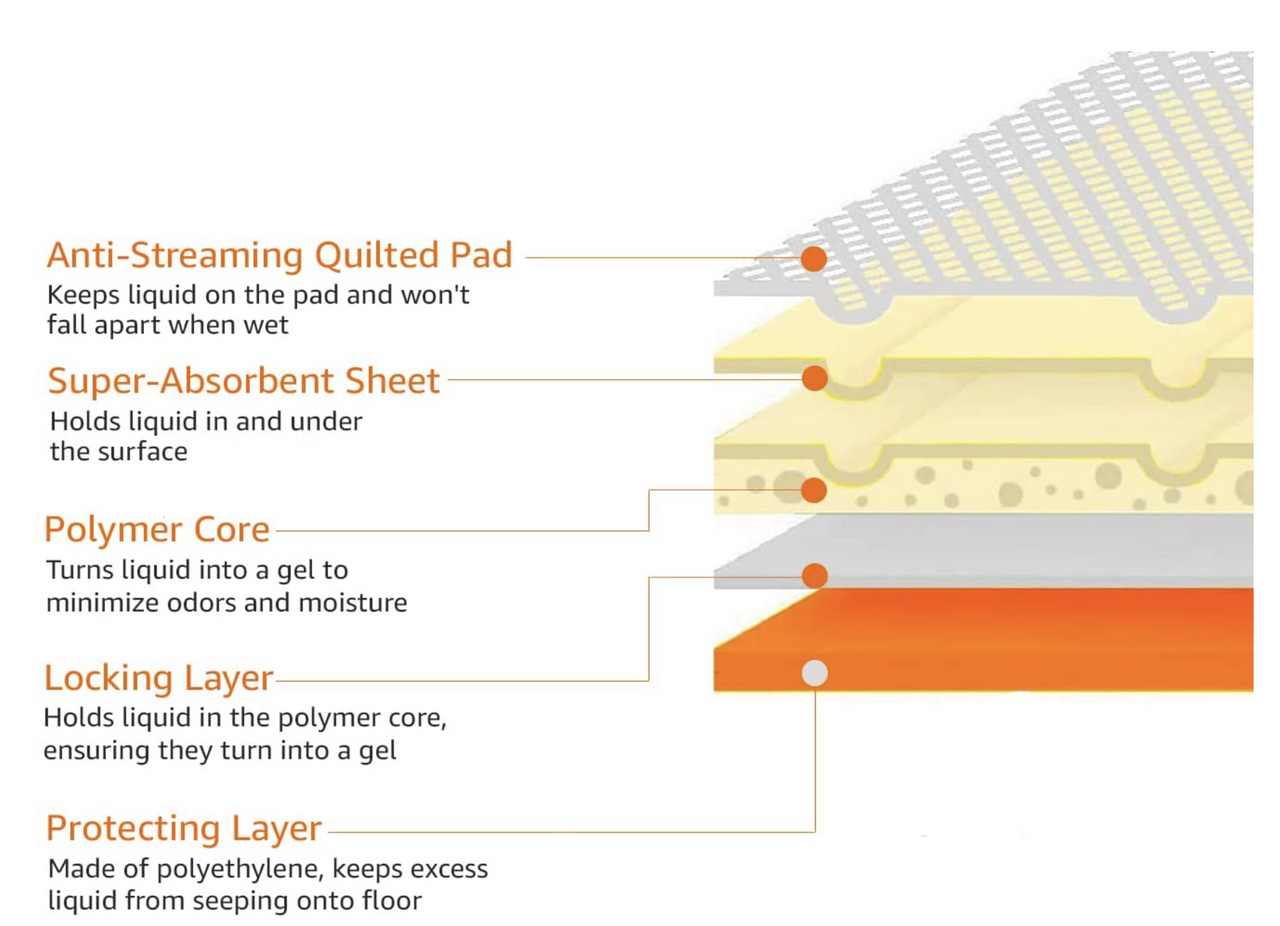 Anti-Streaming Quilted Pad
Keeps liquid on the pad and won't fall apart when wet

Super-Absorbent Sheet
Holds liquid in and under the surface

Polymer Core
Turns liquid into a gel to minimize odors and moisture

Locking Layer
Holds liquid in the polymer core, ensuring they turn into a gel

Protecting Layer
Made of polyethylene, keeps excess liquid from seeping onto floor