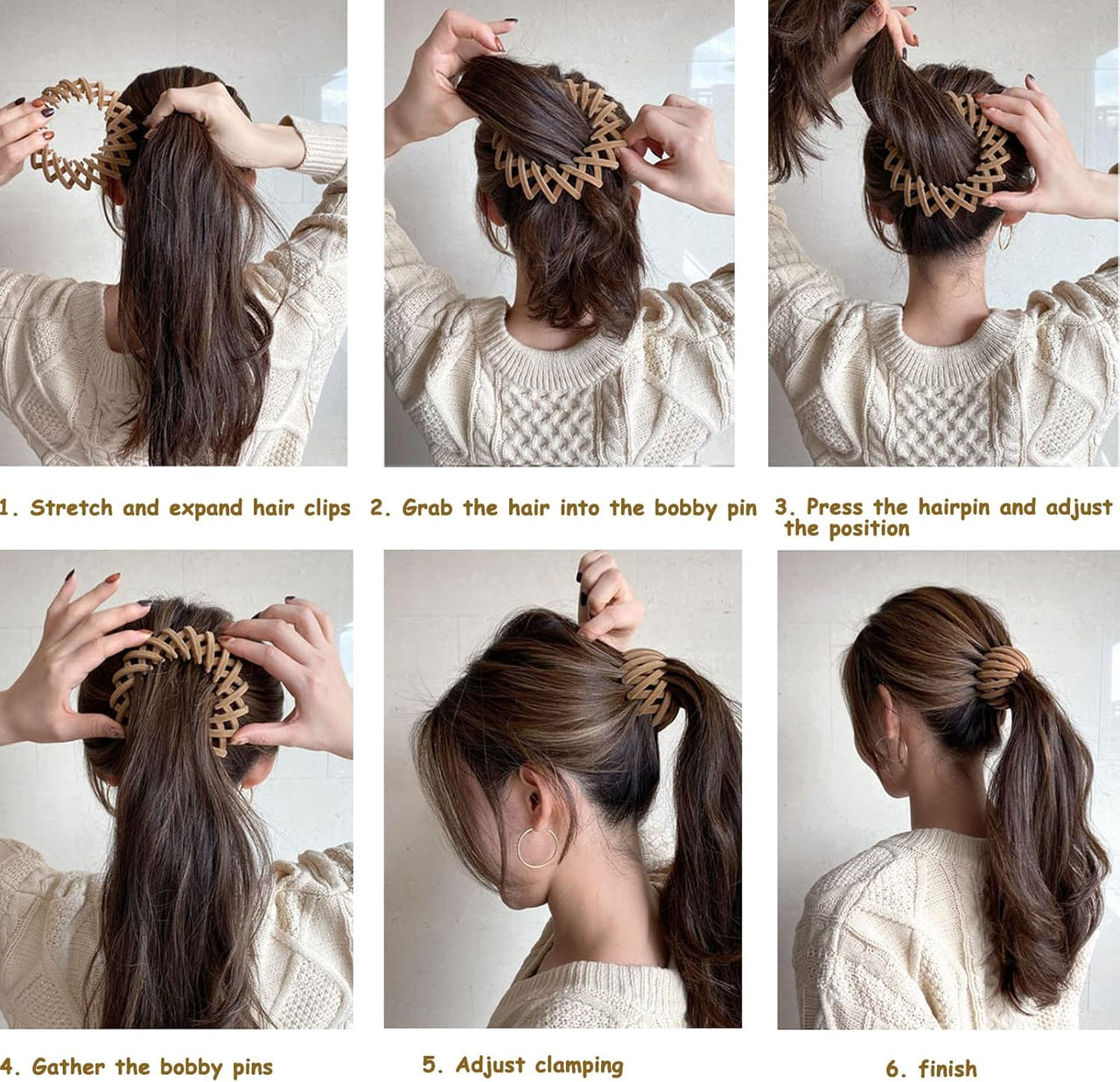 1. Stretch and expand hair clips

2. Grab the hair into the bobby pin

3. Press the hairpin and adjust the position

4. Gather the bobby pins

5. Adjust clamping

6. finish