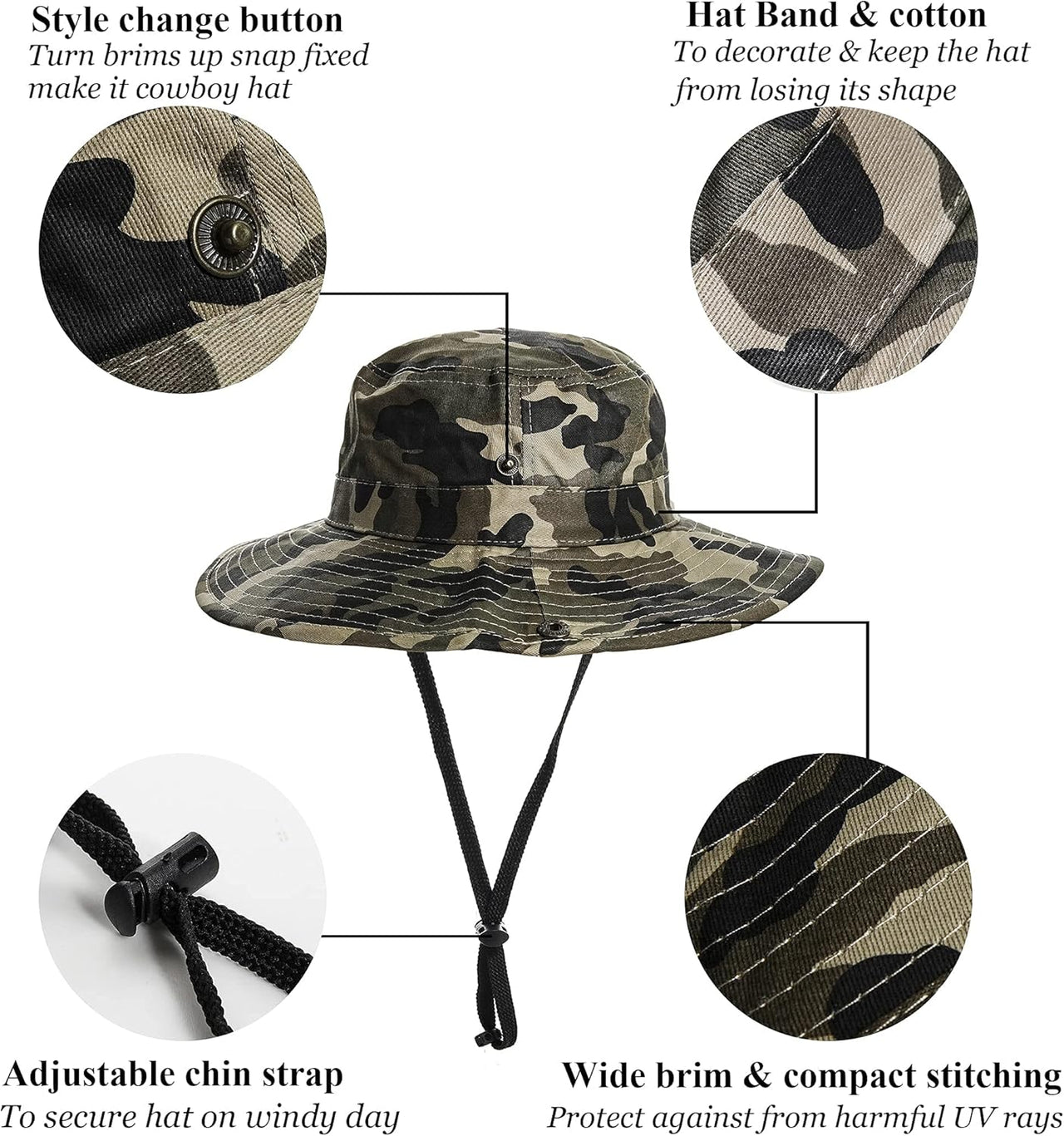 Style change button
Turn brims up snap fixed make it cowboy hat

Hat Band & cotton
To decorate & keep the hat from losing its shape

Adjustable chin strap
To secure hat on windy day

Wide brim & compact stitching
Protect against from harmful UV rays