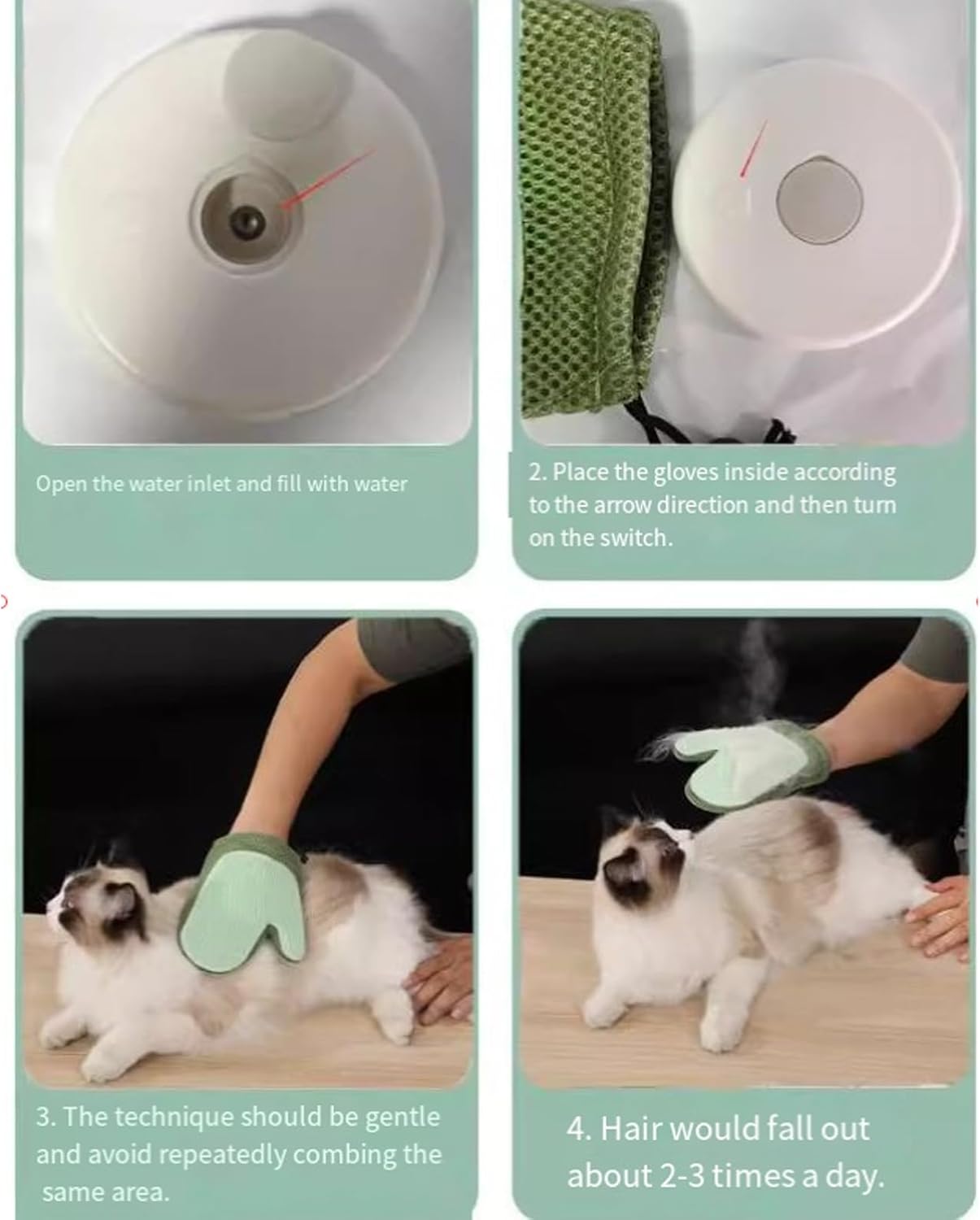 Open the water inlet and fill with water

2. Place the gloves inside according to the arrow direction and then turn on the switch.

3. The technique should be gentle and avoid repeatedly combing the same area.

4. Hair would fall out about 2-3 times a day.