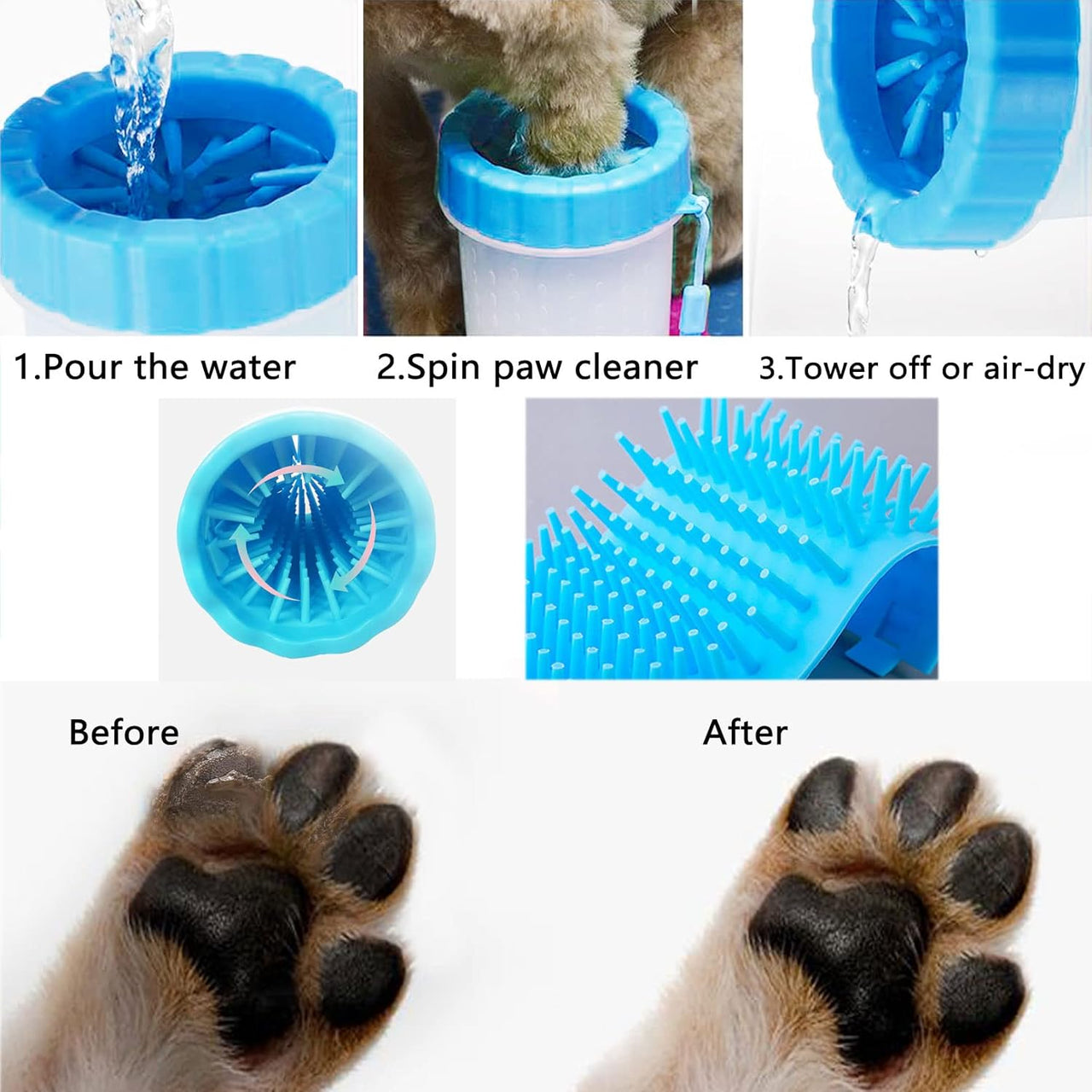 1.Pour the water
2.Spin paw cleaner
3.Tower off or air-dry

Before
After