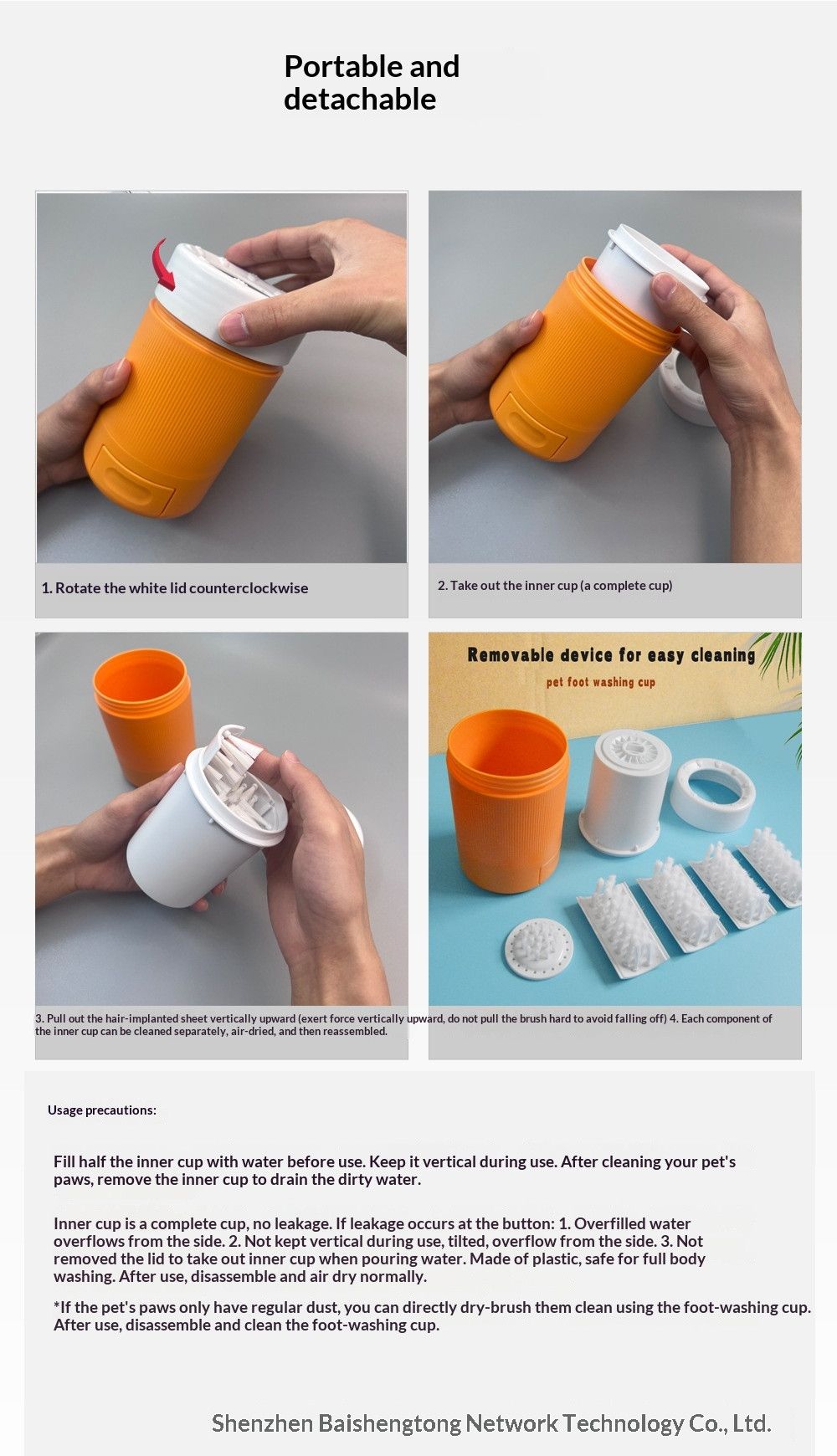 Portable and detachable

1. Rotate the white lid counterclockwise

2. Take out the inner cup (a complete cup)

Removable device for easy cleaning

pet foot washing cup

3. Pull out the hair-implanted sheet vertically upward (exert force vertically upward, do not pull the brush hard to avoid falling off) 4. Each component of the inner cup can be cleaned separately, air-dried, and then reassembled.

Usage precautions:

Fill half the inner cup with water before use. Keep it vertical during use. After cleaning your pet's paws, remove the inner cup to drain the dirty water.

Inner cup is a complete cup, no leakage. If leakage occurs at the button: 1. Overfilled water overflows from the side. 2. Not kept vertical during use, tilted, overflow from the side. 3. Not removed the lid to take out inner cup when pouring water. Made of plastic, safe for full body washing. After use, disassemble and air dry normally.

*If the pet's paws only have regular dust, you can directly dry-brush them clean using the foot-washing cup. After use, disassemble and clean the foot-washing cup.

Shenzhen Baishengtong Network Technology Co., Ltd.