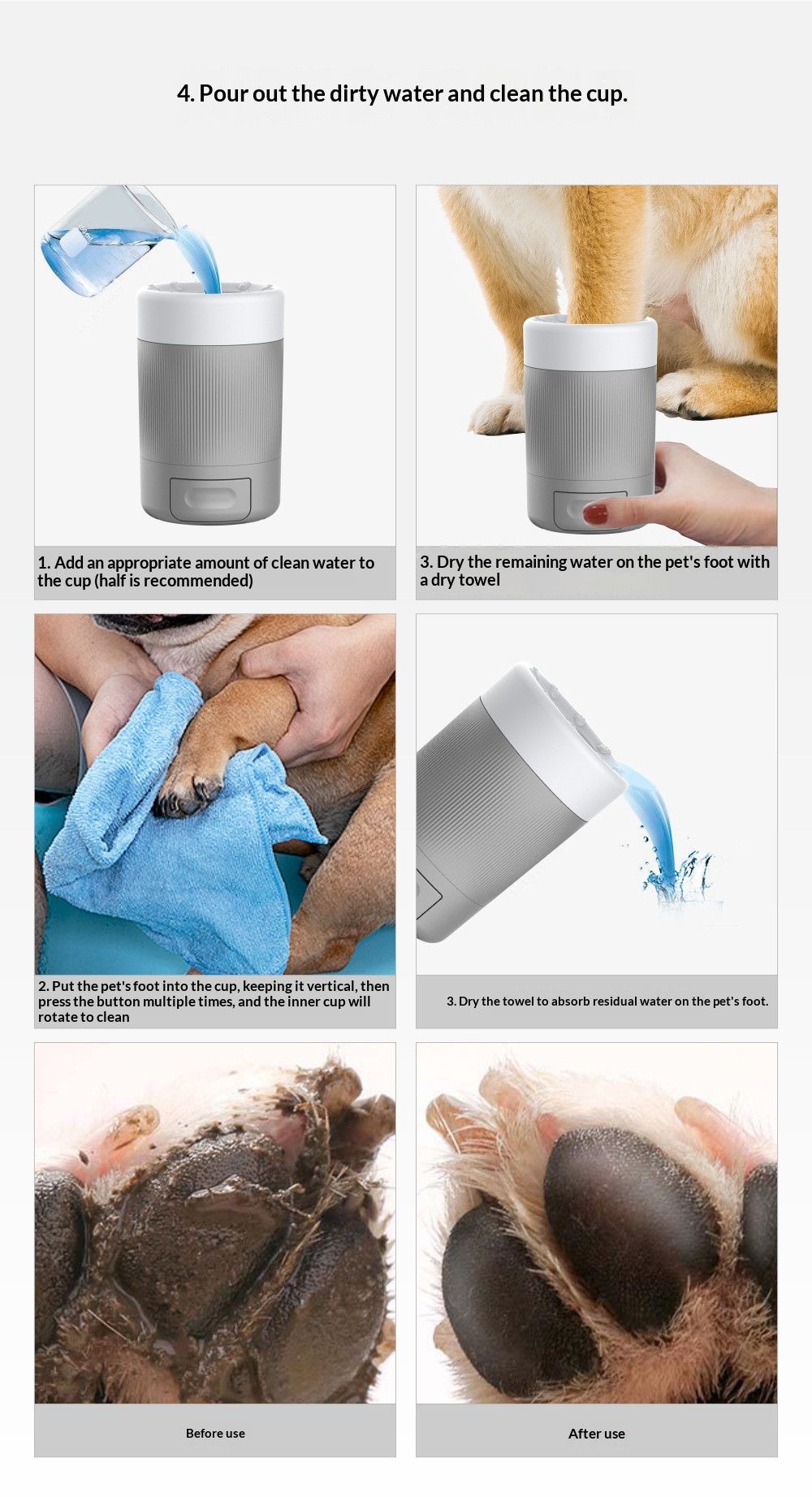 4. Pour out the dirty water and clean the cup.

1. Add an appropriate amount of clean water to the cup (half is recommended)

3. Dry the remaining water on the pet's foot with a dry towel

2. Put the pet's foot into the cup, keeping it vertical, then press the button multiple times, and the inner cup will rotate to clean

3. Dry the towel to absorb residual water on the pet's foot.

Before use

After use