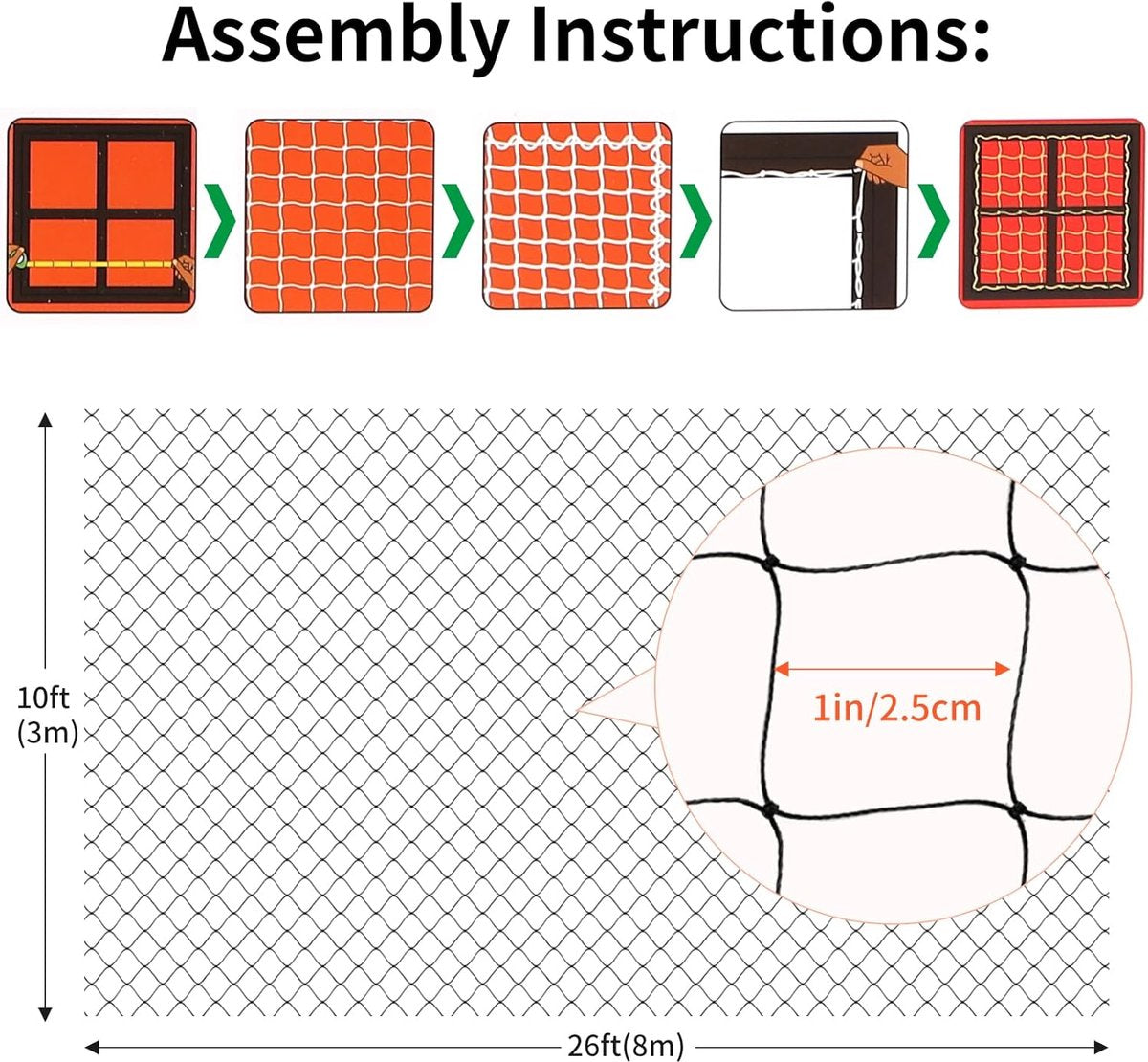 Assembly Instructions:

10ft (3m)

1in/2.5cm

26ft(8m)