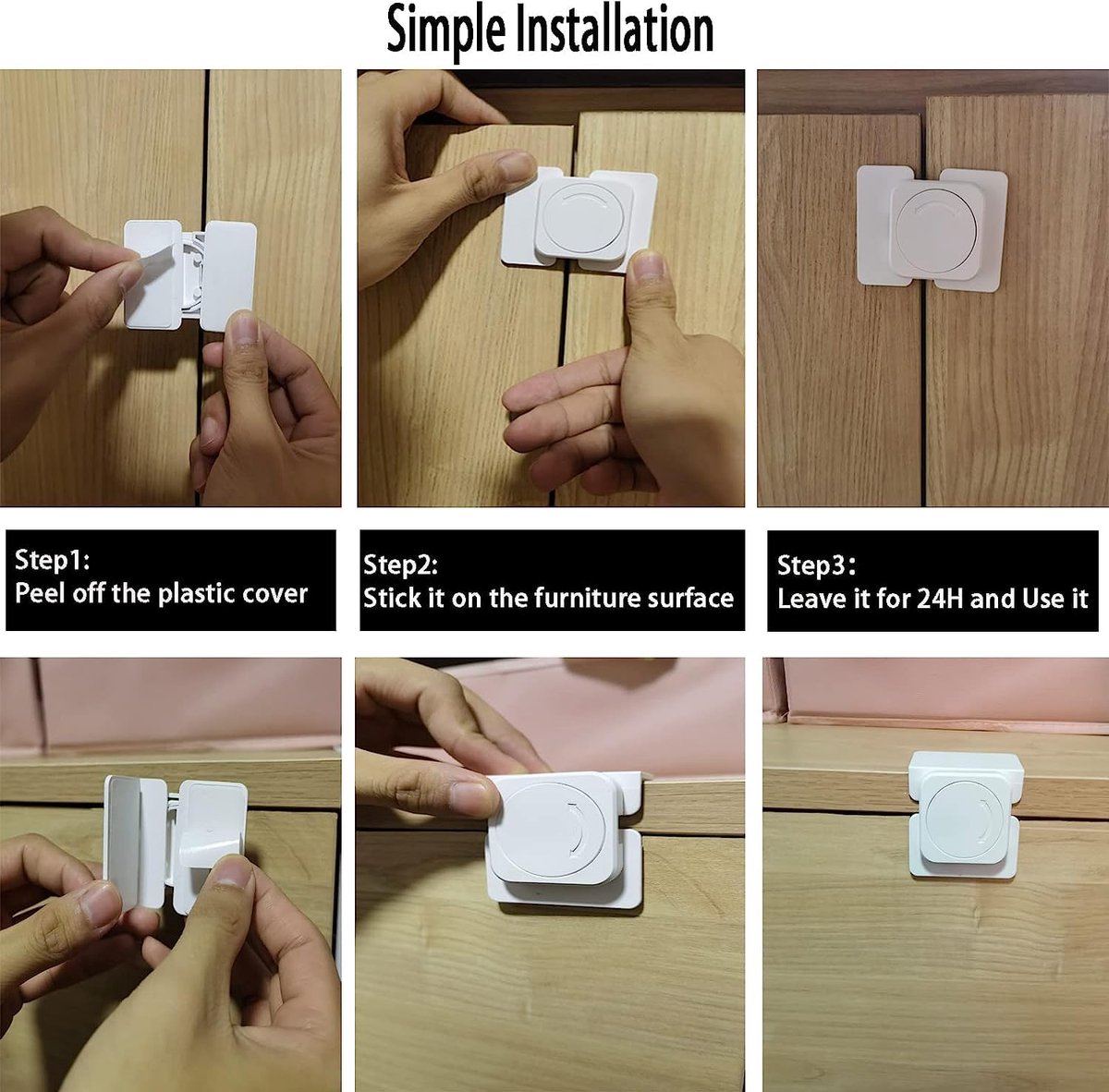 Simple Installation

Step1:
Peel off the plastic cover

Step2:
Stick it on the furniture surface

Step3:
Leave it for 24H and Use it