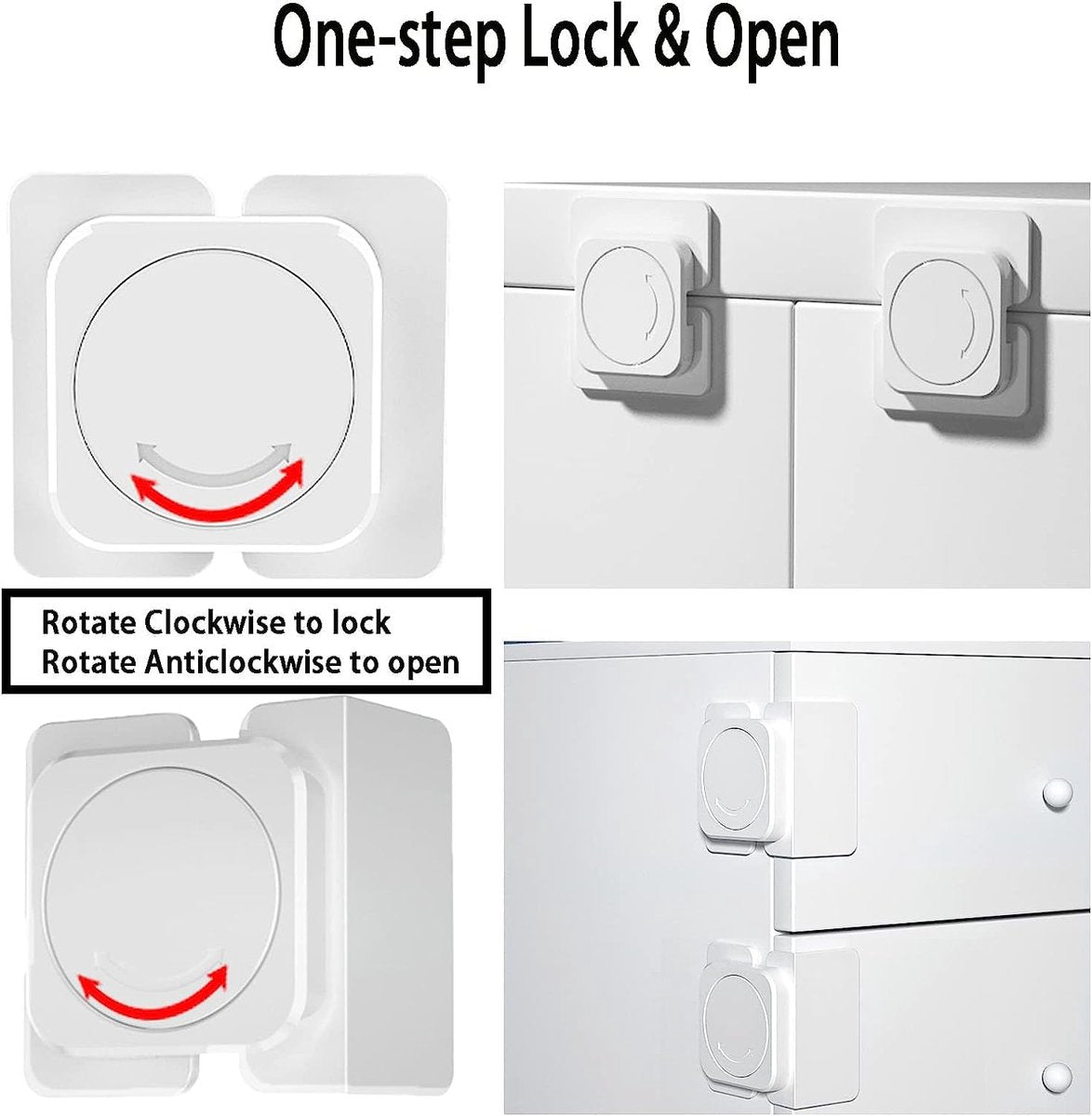 One-step Lock & Open

Rotate Clockwise to lock
Rotate Anticlockwise to open